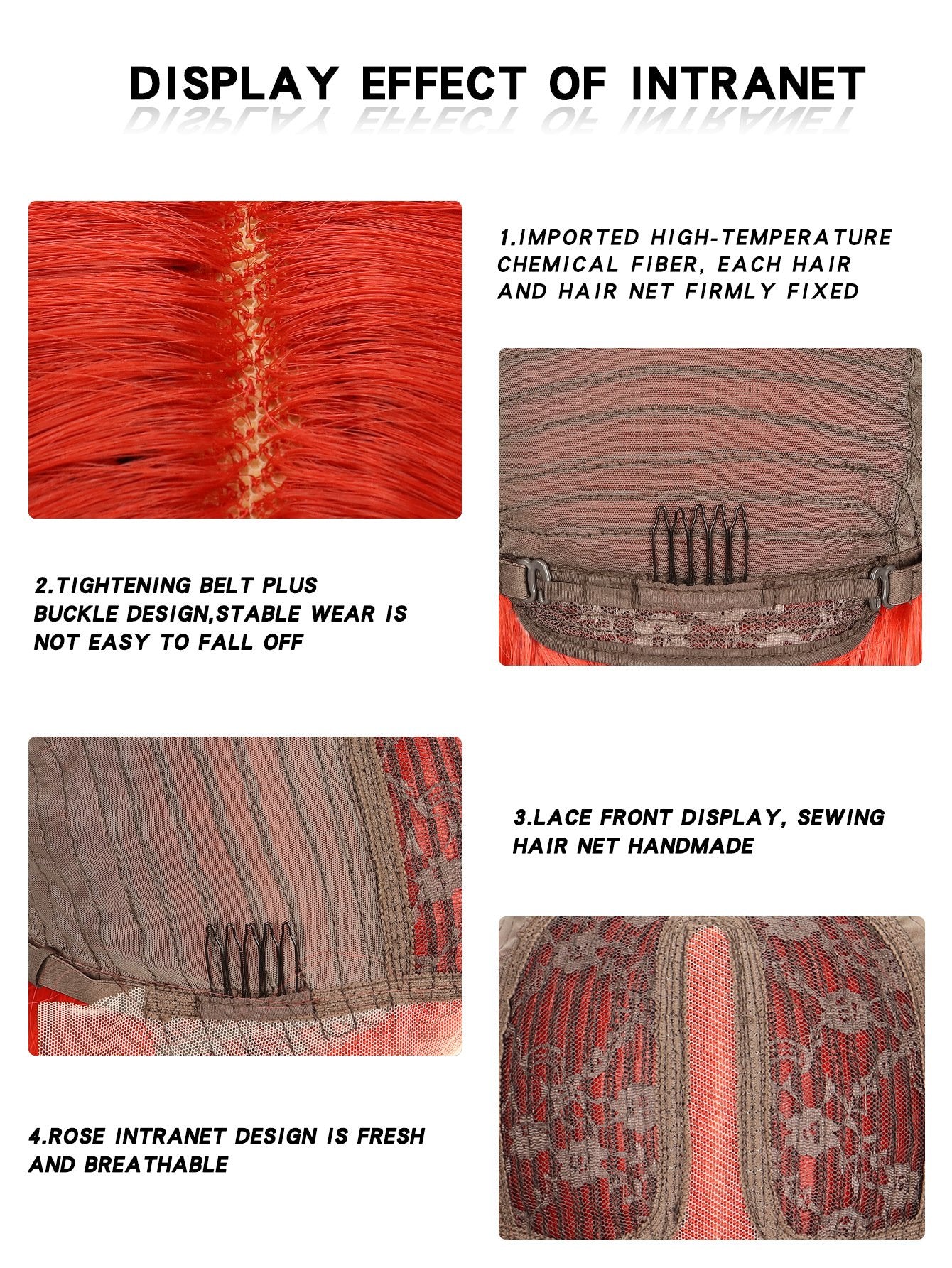 DISPLAY EFFECT OF INTRANET

1.IMPORTED HIGH-TEMPERATURE CHEMICAL FIBER, EACH HAIR AND HAIR NET FIRMLY FIXED

2.TIGHTENING BELT PLUS BUCKLE DESIGN,STABLE WEAR IS NOT EASY TO FALL OFF

3.LACE FRONT DISPLAY, SEWING HAIR NET HANDMADE

4.ROSE INTRANET DESIGN IS FRESH AND BREATHABLE